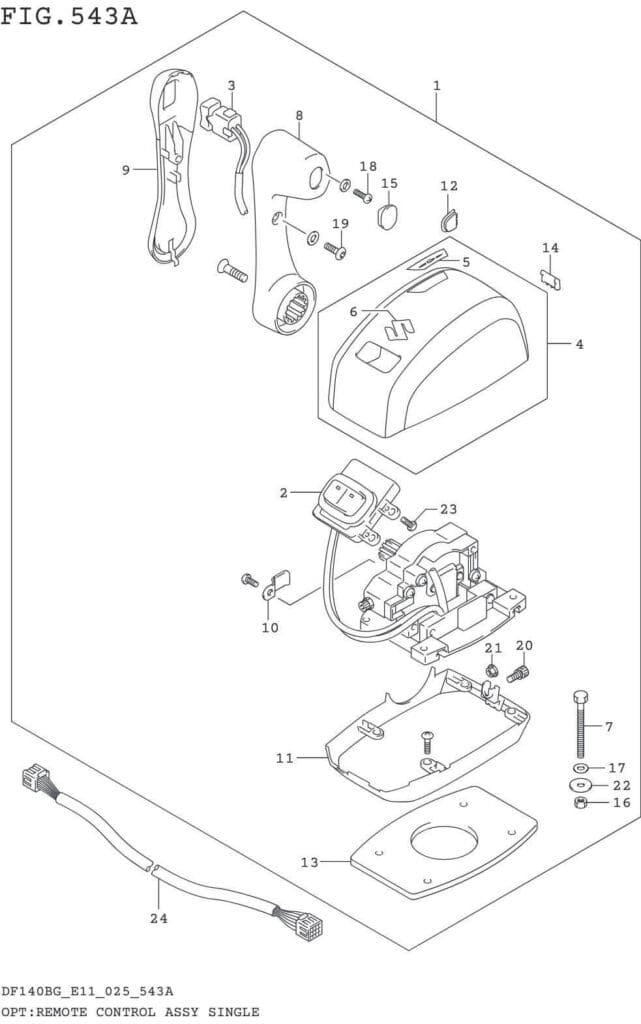 FIG.543A

1
3
8
9
18
15
12
19
14
5
6
4
2
23
10
21
20
7
11
17
22
16
13
24

DF140BG_E11_025_543A
OPT:REMOTE CONTROL ASSY SINGLE