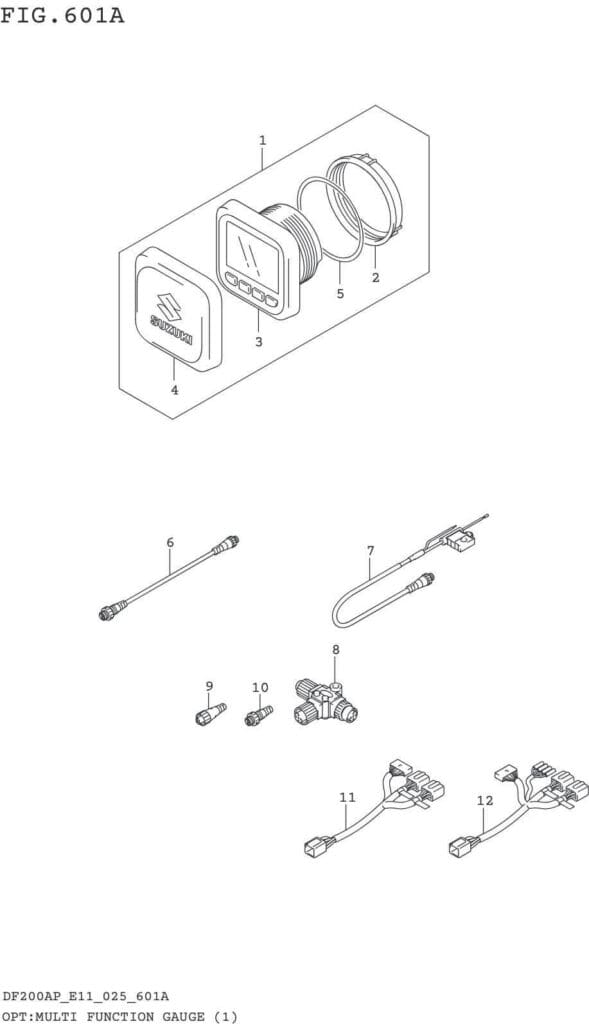 FIG.601A

1

2

5

3

4

SUZUKI

6

7

8

9

10

11

12

DF200AP_E11_025_601A
OPT:MULTI FUNCTION GAUGE (1)