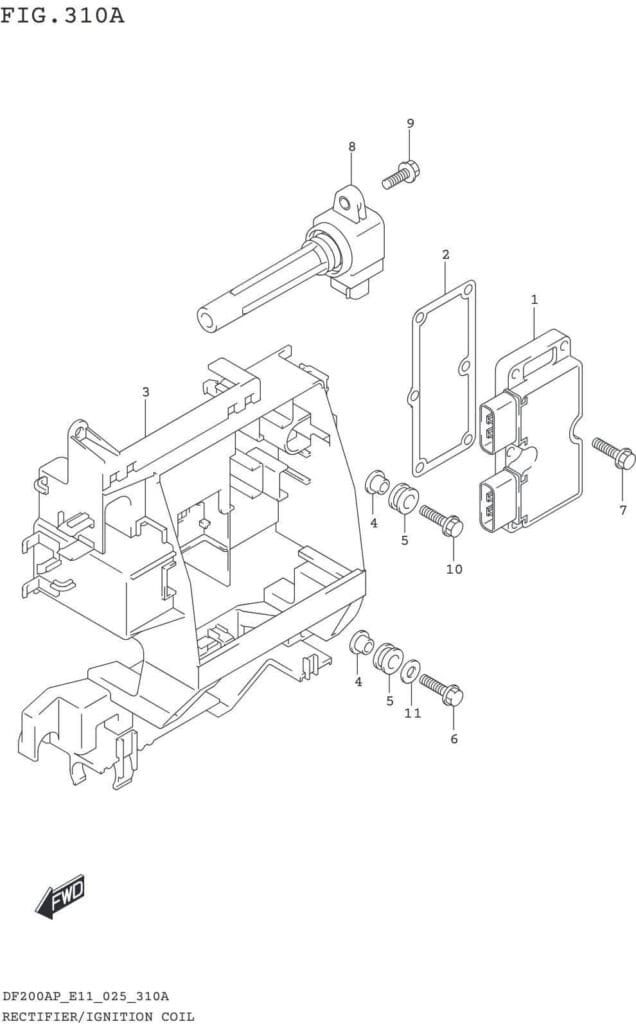 FIG.310A

9
8
2
1
3
7
4
5
10
4
5
11
6

FWD

DF200AP_E11_025_310A
RECTIFIER/IGNITION COIL