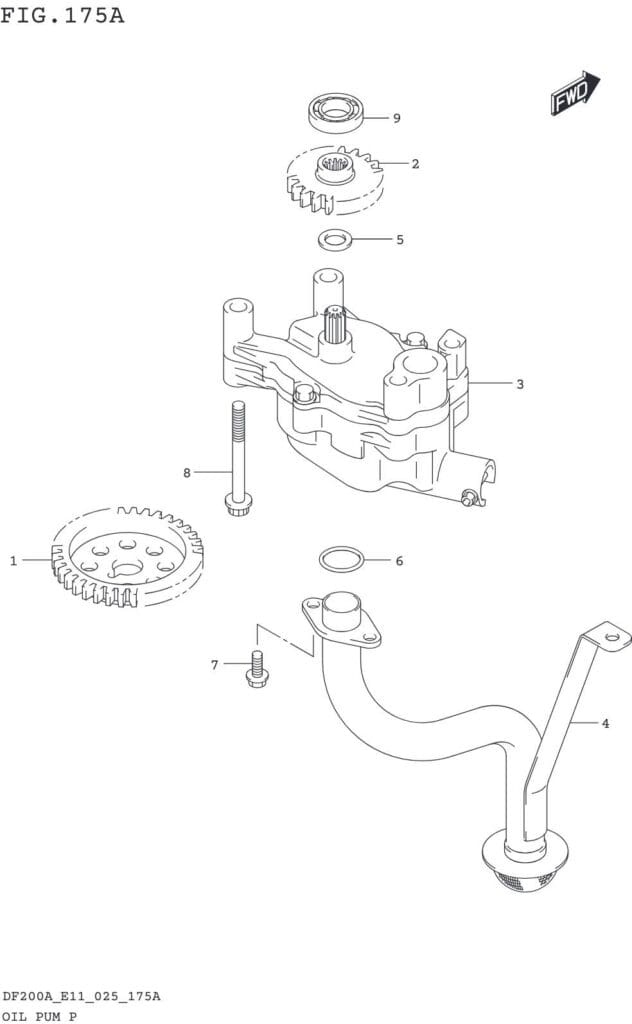 FIG.175A

FWD

9
2
5
3
8
1
6
7
4

DF200A_E11_025_175A
OIL PUM P