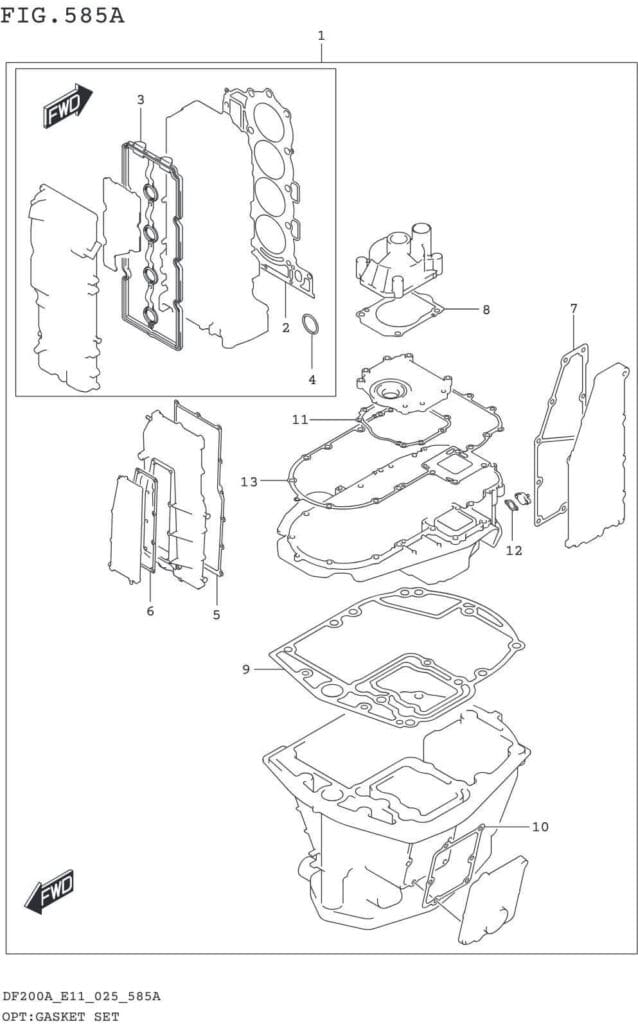 FIG.585A

1

FWD

3

2

4

8

7

11

13

12

6

5

9

10

FWD

DF200A_E11_025_585A
OPT:GASKET SET