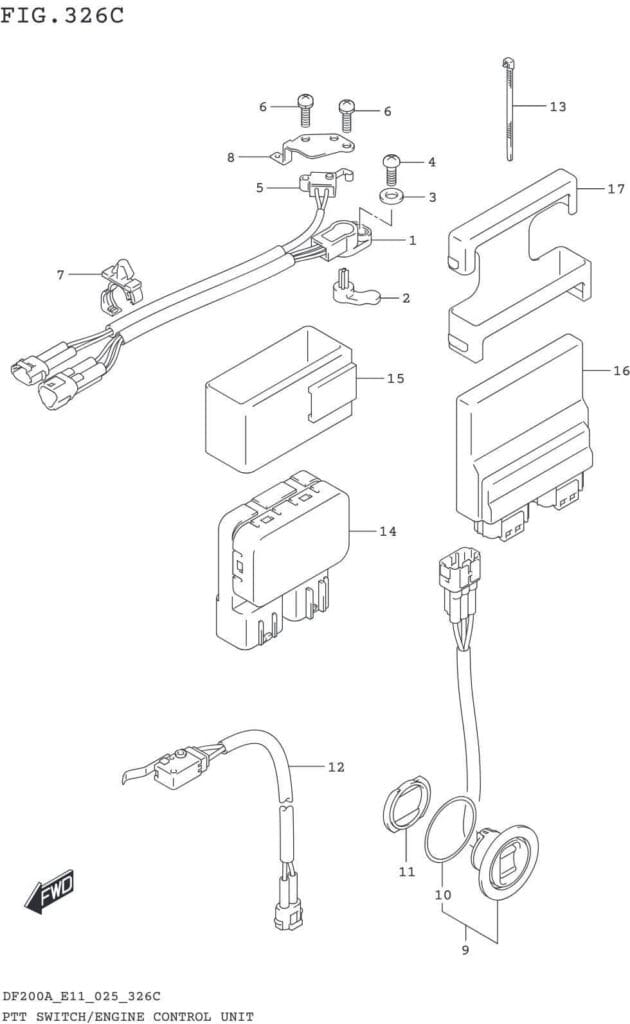 FIG.326C

6
6
13
8
4
5
3
17
1
7
2
15
16
14
12
11
10
9
FWD

DF200A_E11_025_326C
PTT SWITCH/ENGINE CONTROL UNIT