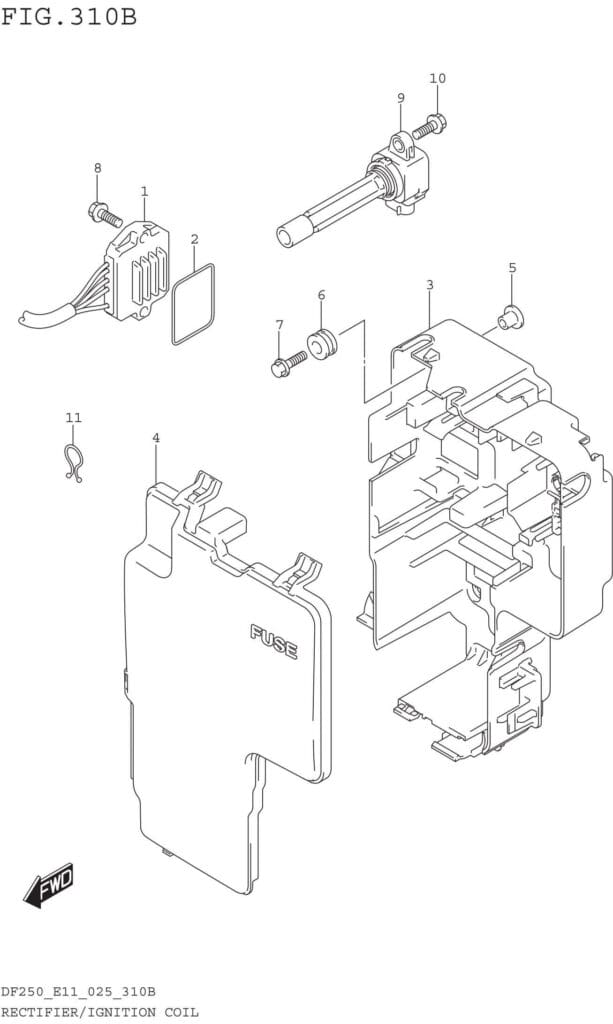 FIG.310B

10
9
8
1
2
5
3
6
7
11
4
FUSE
FWD

DF250_E11_025_310B
RECTIFIER/IGNITION COIL