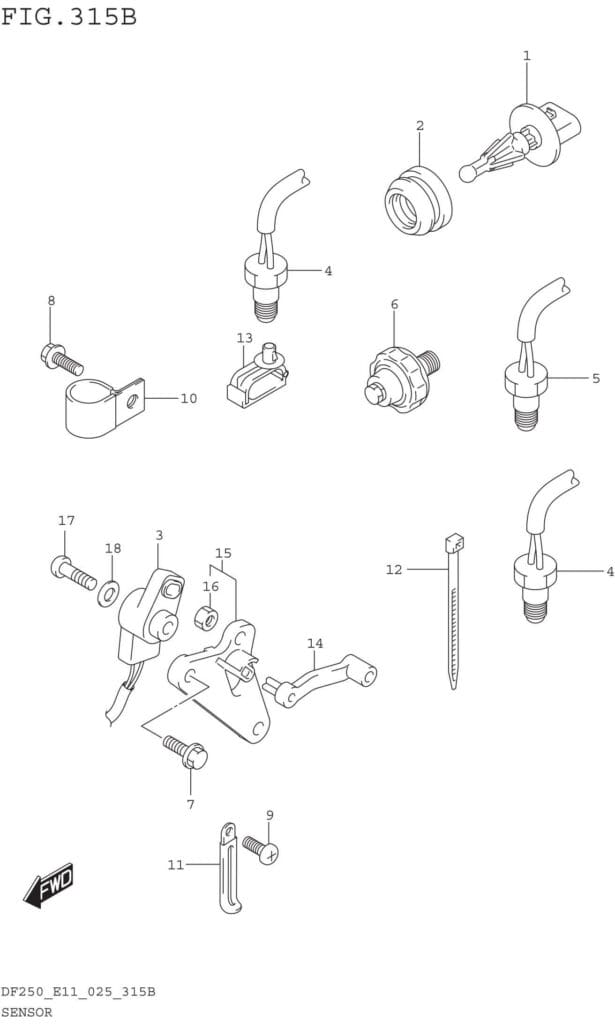 FIG.315B

1
2
4
8
13
6
5
10
17
18
3
15
16
12
4
14
7
9
11
FWD

DF250_E11_025_315B
SENSOR