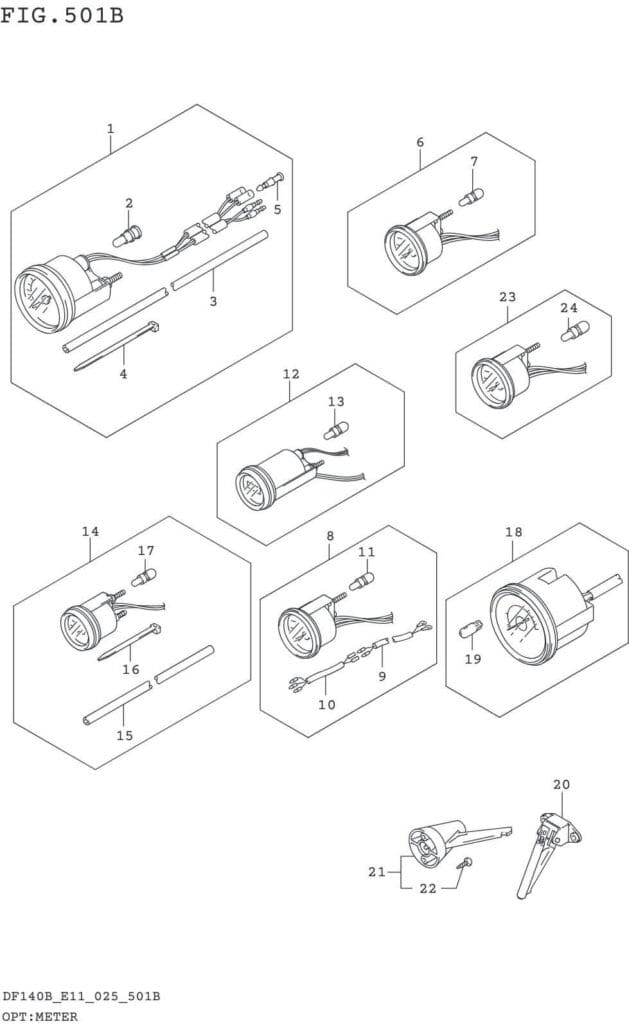 FIG.501B

1
2
5
3
4
6
7
23
24
12
13
14
17
16
15
8
11
9
10
18
19
20
21
22

DF140B_E11_025_501B
OPT:METER