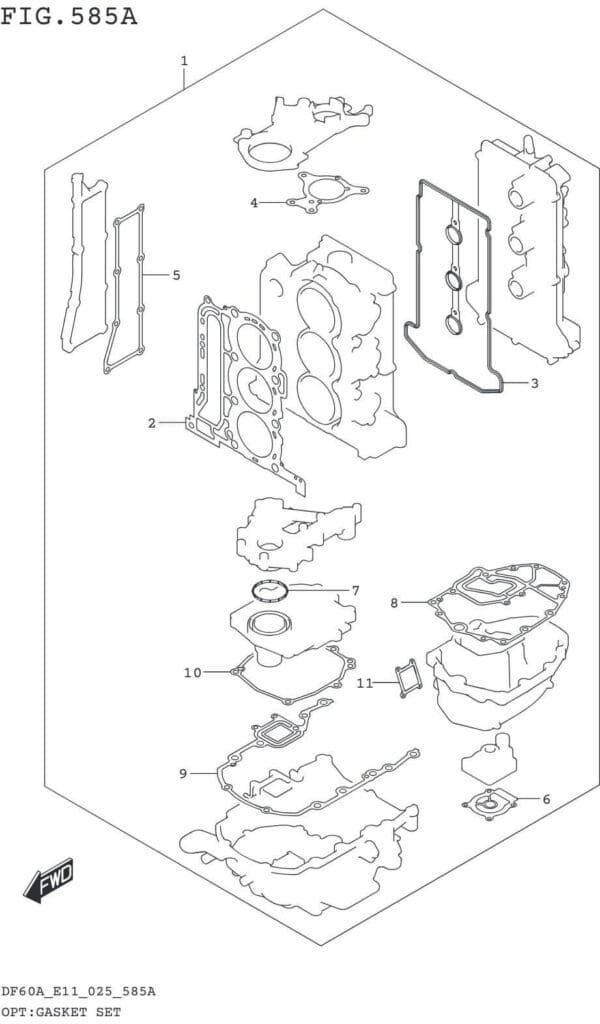 FIG.585A

1

4

5

3

2

7

8

10

11

9

6

FWD

DF60A_E11_025_585A
OPT:GASKET SET