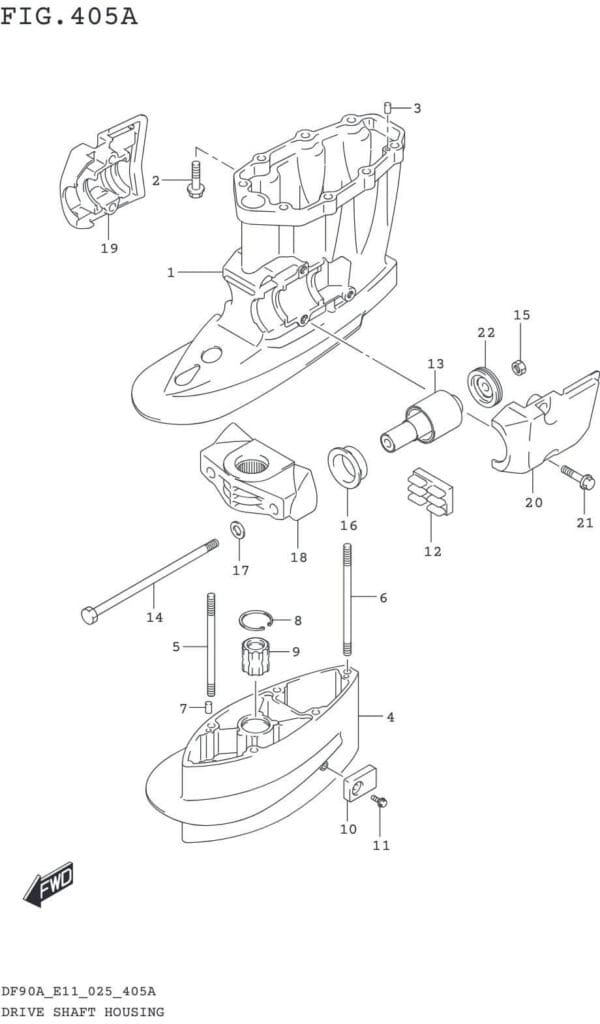 FIG.405A

3
2
19
1
22
15
13
20
21
16
12
18
17
14
6
8
5
9
7
4
10
11
FWD

DF90A_E11_025_405A
DRIVE SHAFT HOUSING