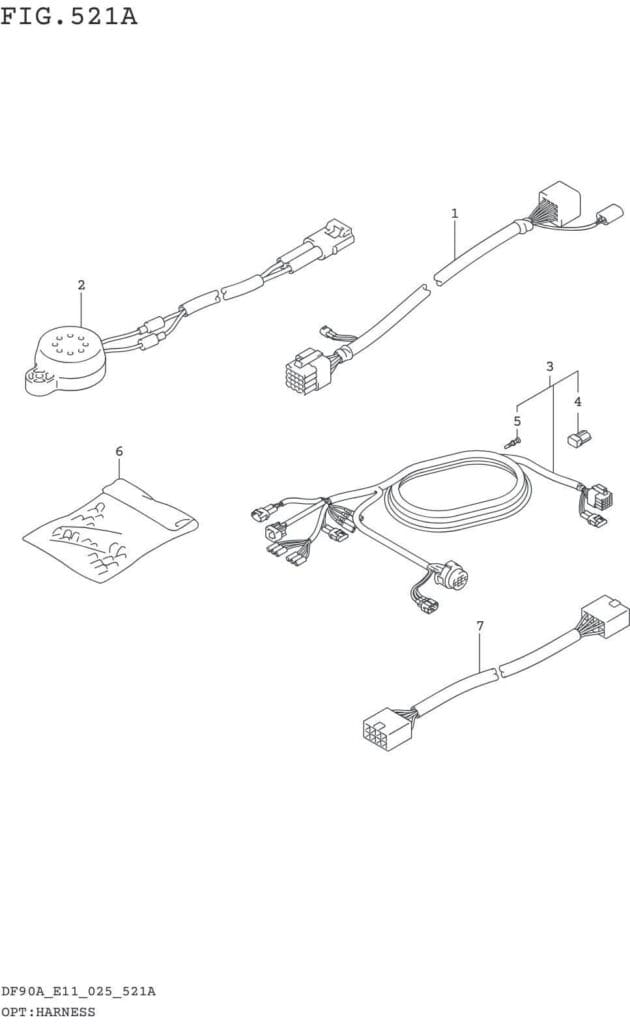 FIG.521A

1
2
3
4
5
6
7

DF90A_E11_025_521A
OPT:HARNESS