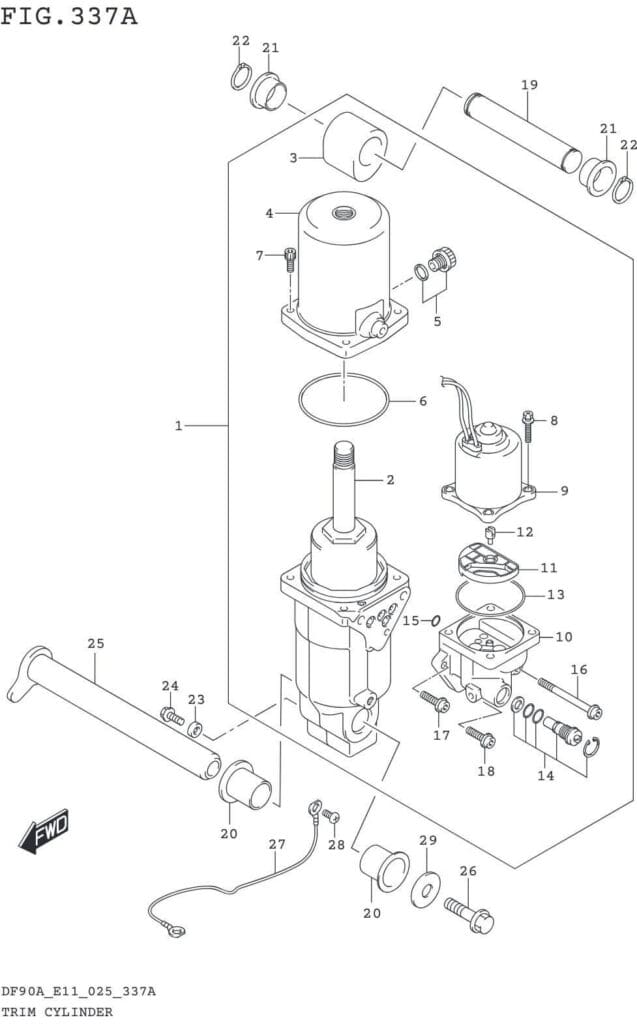 FIG.337A

22
21
19
21
22
3
4
7
5
6
1
8
2
9
12
11
13
15
10
25
16
24
23
17
18
14
FWD
20
27
28
29
26
20

DF90A_E11_025_337A
TRIM CYLINDER