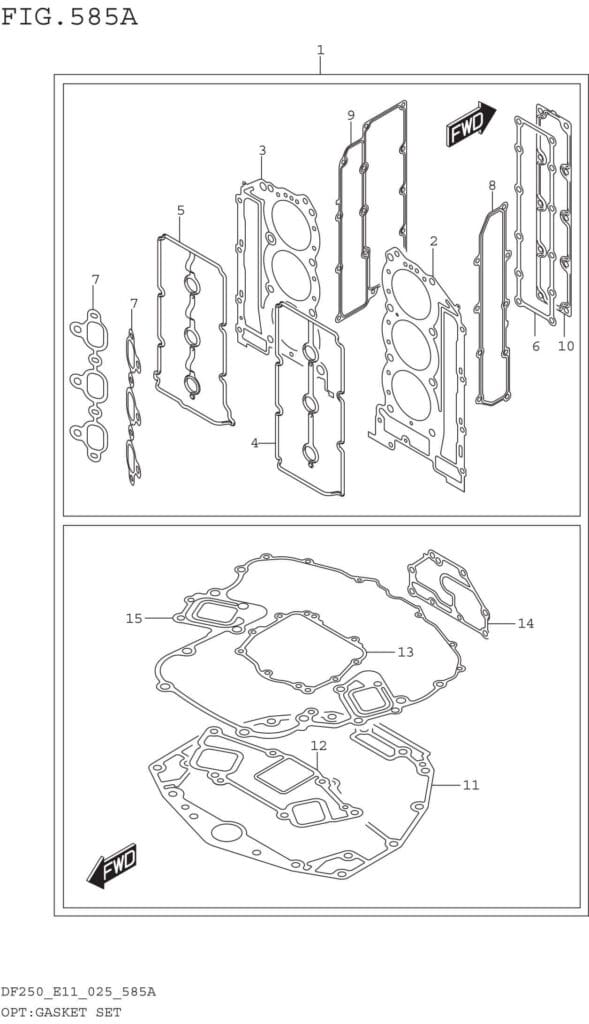 FIG.585A

1

9

FWD

3

8

5

2

7

7

6

10

4

15

14

13

12

11

FWD

DF250_E11_025_585A
OPT:GASKET SET