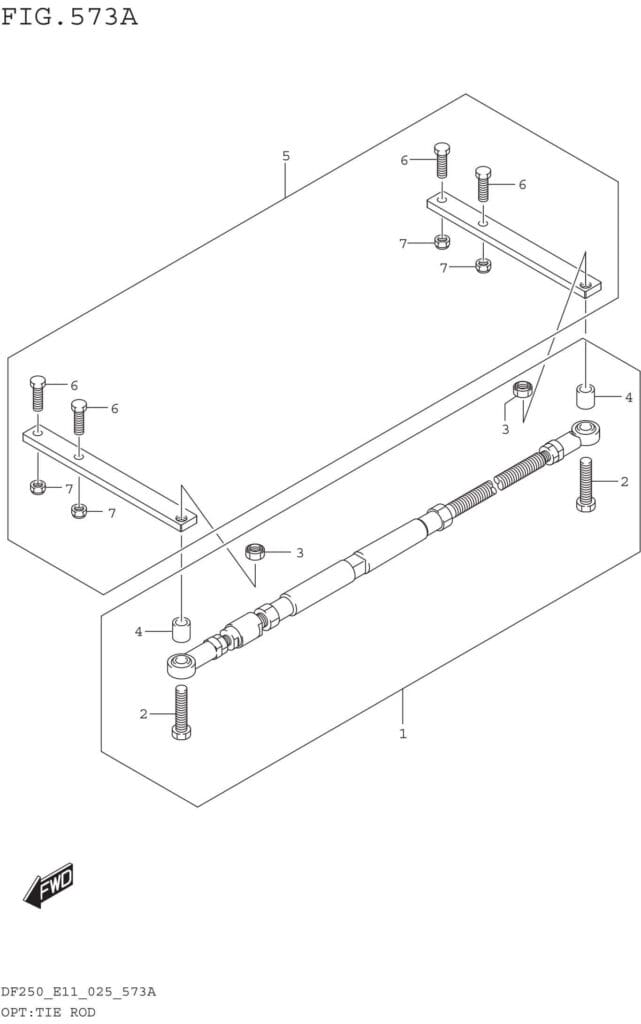 FIG.573A

5

6

6

7

7

6

6

7

7

3

4

2

3

4

2

1

FWD

DF250_E11_025_573A
OPT:TIE ROD