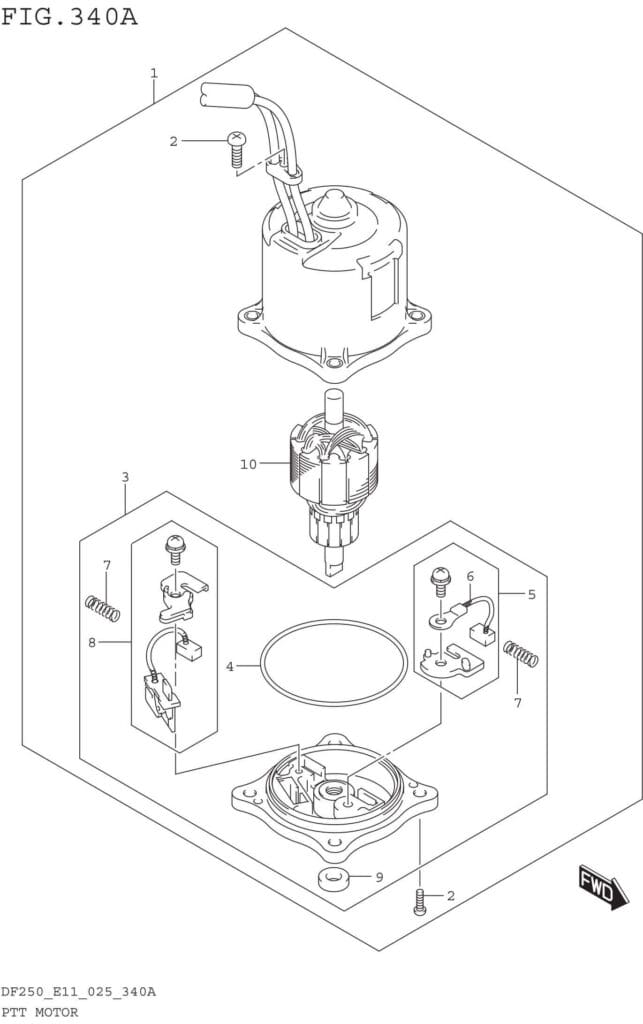 FIG.340A

1
2
10
3
7
8
4
6
5
7
9
2
FWD

DF250_E11_025_340A
PTT MOTOR